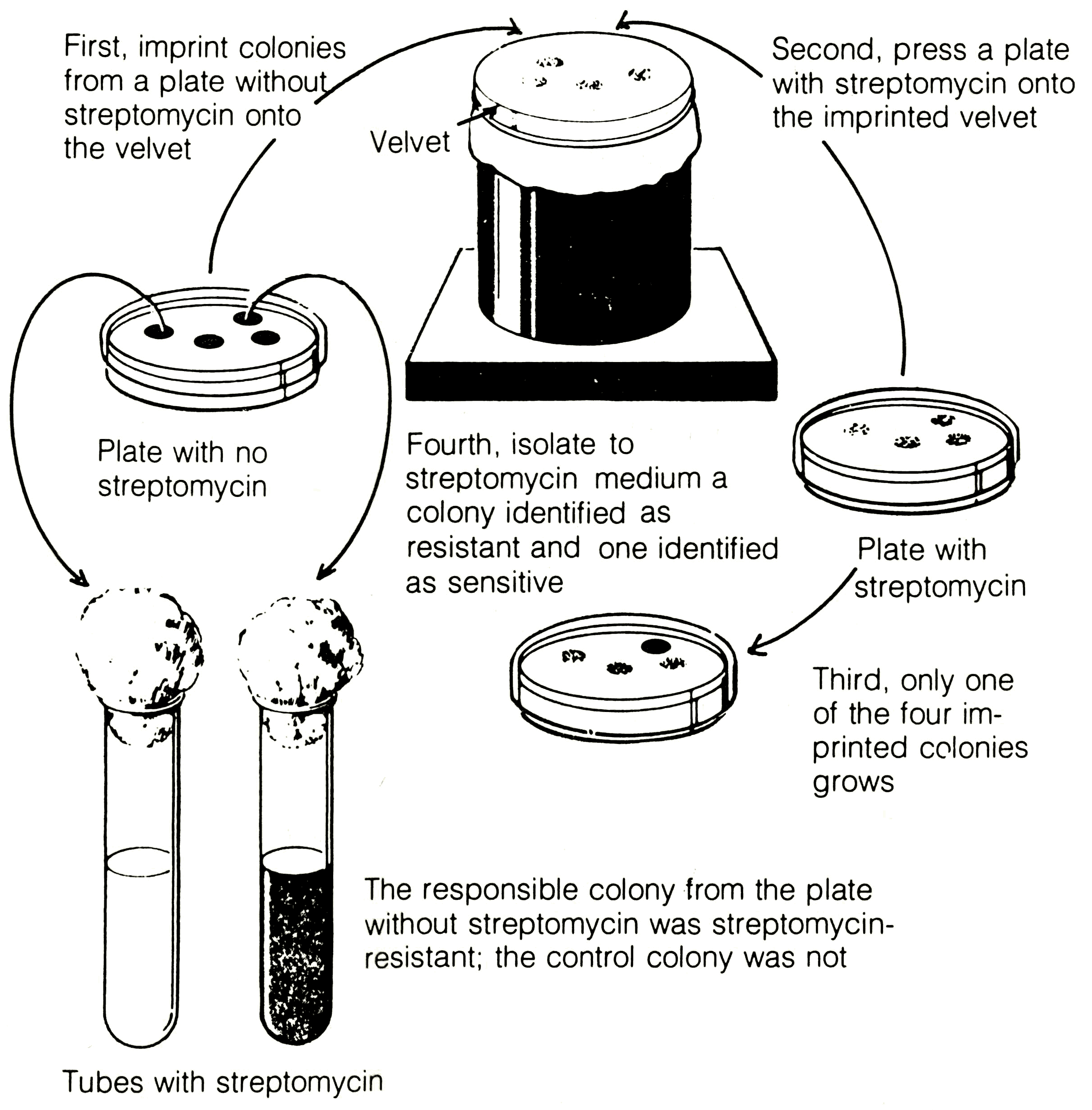 First, imprint colonies from a plate without streptomycin onto the velvet

Velvet

Second, press a plate with streptomycin onto the imprinted velvet

Plate with no streptomycin

Fourth, isolate to streptomycin medium a colony identified as resistant and one identified as sensitive

Plate with streptomycin

Third, only one of the four imprinted colonies grows

The responsible colony from the plate without streptomycin was streptomycin-resistant; the control colony was not

Tubes with streptomycin